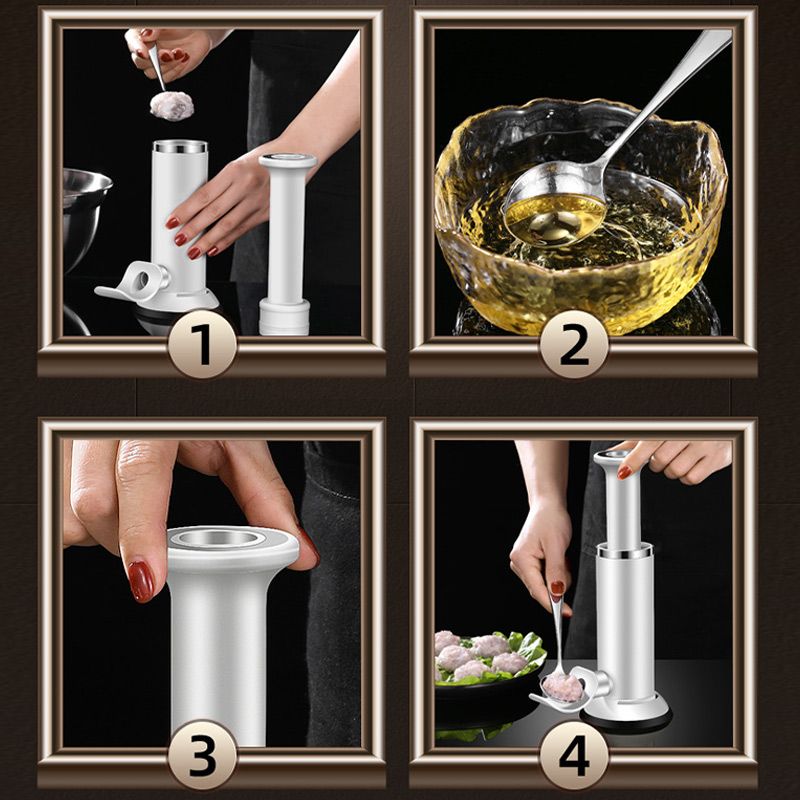 1

2

3

4